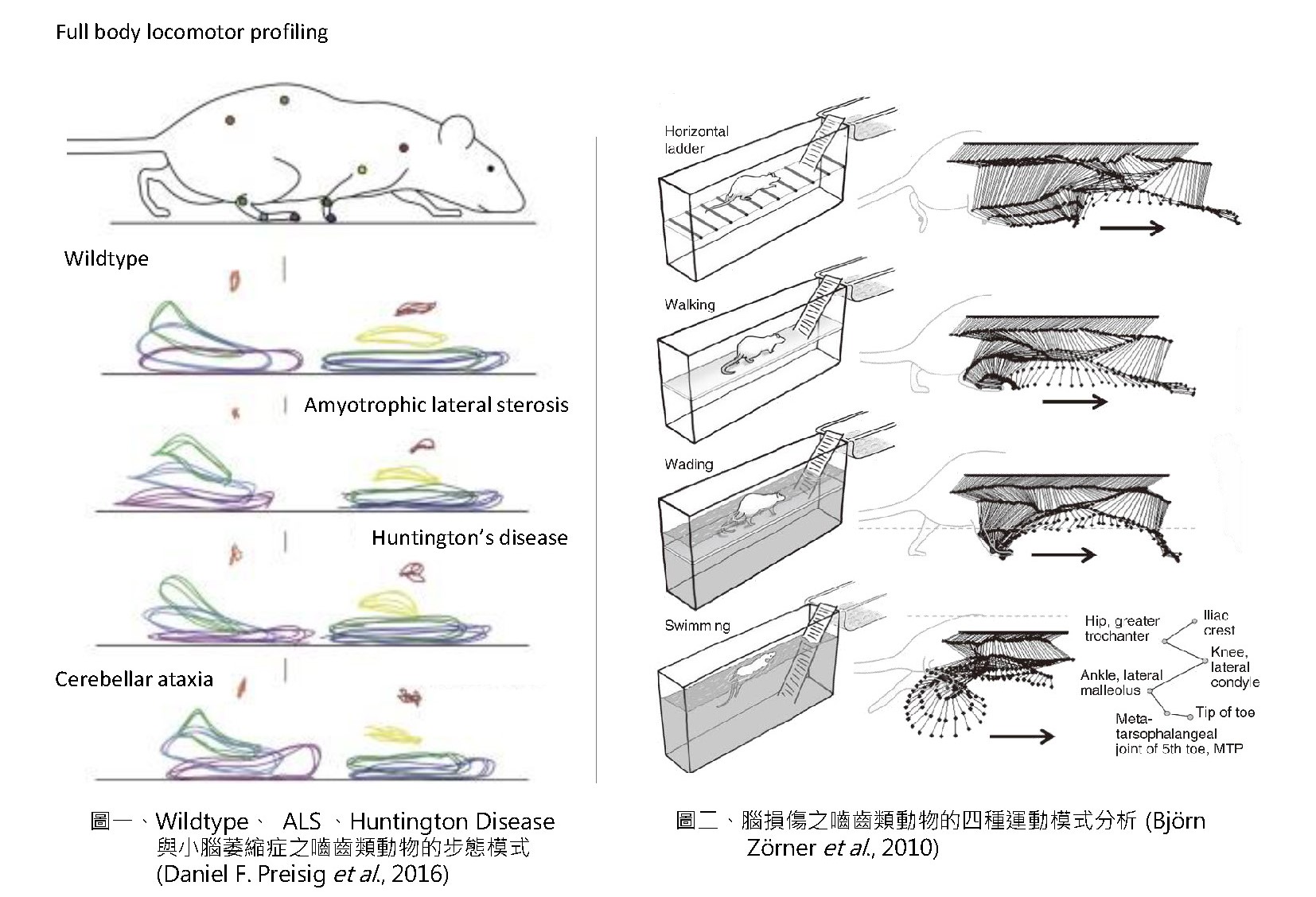 Full body locomotor profiling

Wildtype

Amyotrophic lateral sterosis

Huntington's disease

Cerebellar ataxia

圖一、Wildtype、 ALS 、Huntington Disease 與小腦萎縮症之嚙齒類動物的步態模式 (Daniel F. Preisig et al., 2016)

Horizontal ladder

Walking

Wading

Swimm ng

Hip, greater trochanter

Iliac crest

Knee, lateral condyle

Ankle, lateral malleolus

Tip of toe

Meta-tarsophalangeal joint of 5th toe, MTP

圖二、腦損傷之嚙齒類動物的四種運動模式分析 (Björn Zörner et al., 2010)